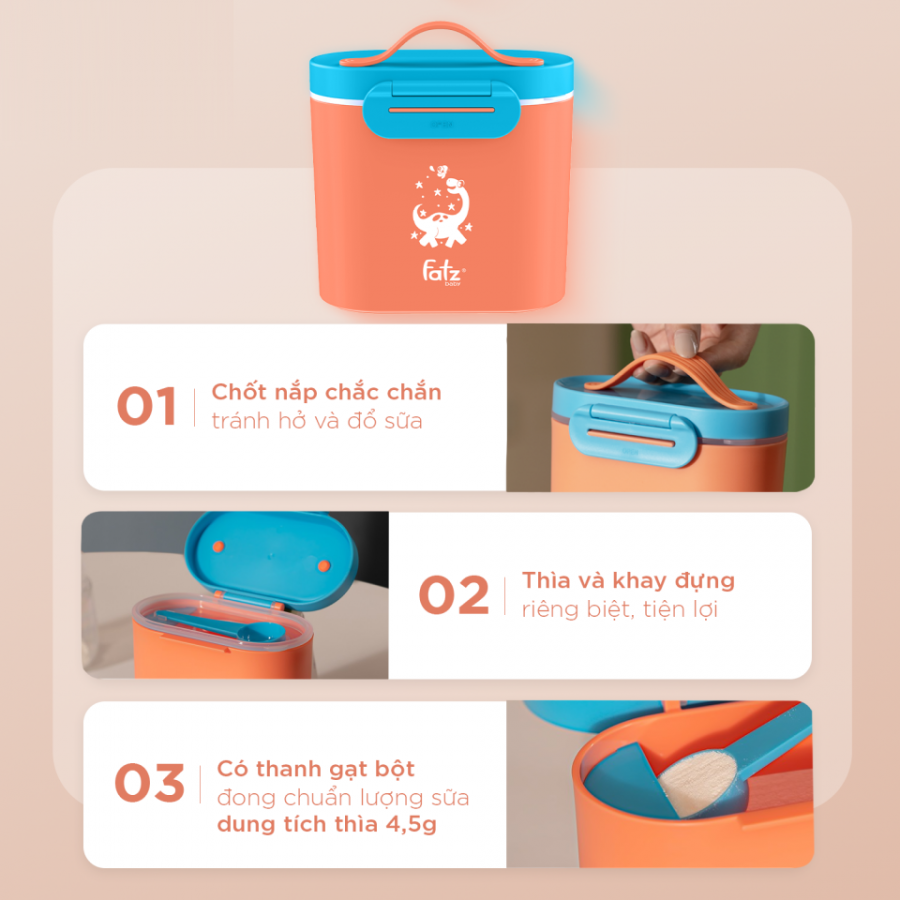 fatz baby

01 Chốt nắp chắc chắn
tránh hở và đổ sữa

02 Thìa và khay đựng
riêng biệt, tiện lợi

03 Có thanh gạt bột
đong chuẩn lượng sữa
dung tích thìa 4,5g